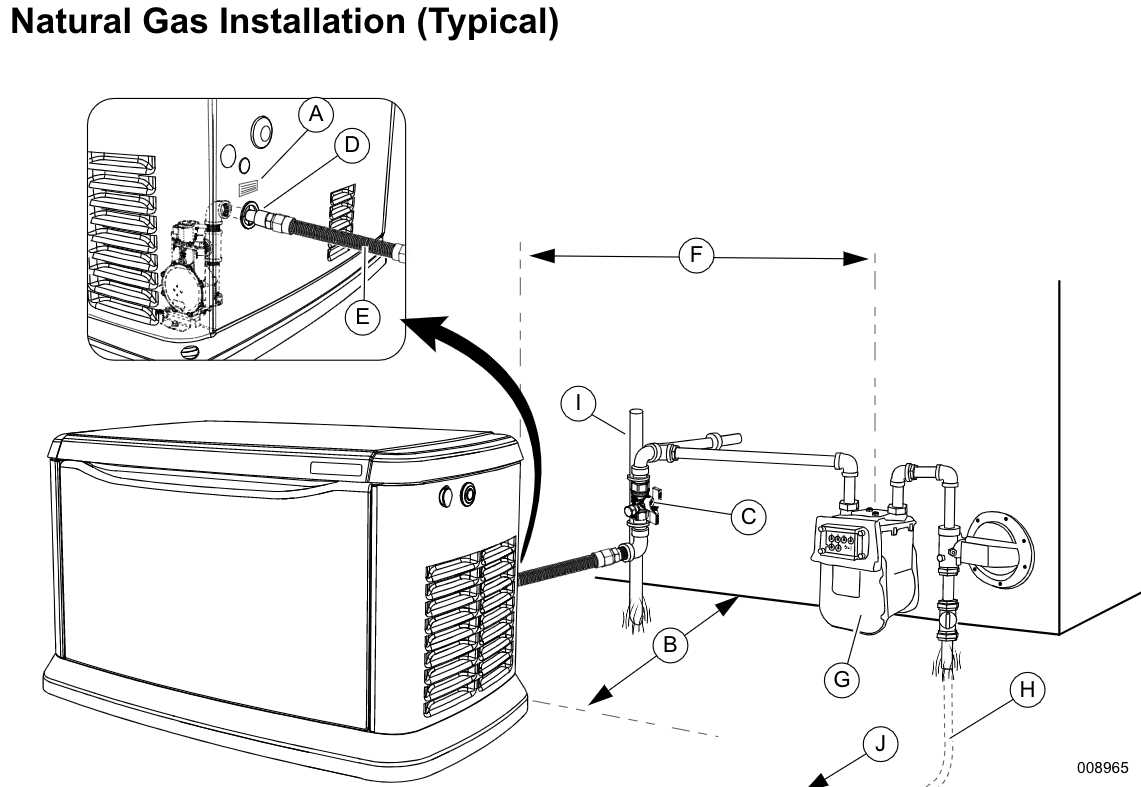 Natural Gas Installation (Typical)

A
D
E
F
I
C
B
G
H
J
008965